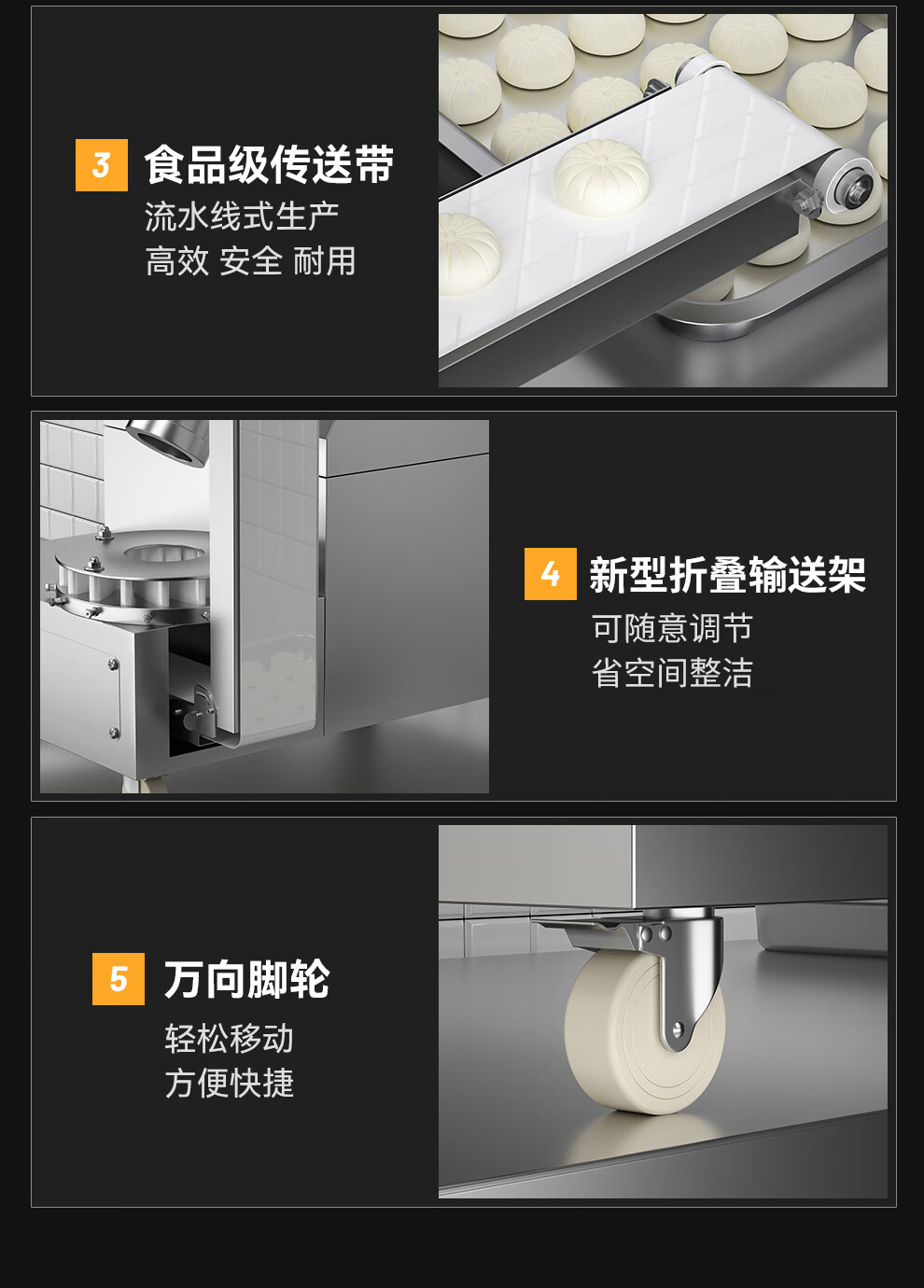 3 食品级传送带
流水线式生产
高效 安全 耐用

4 新型折叠输送架
可随意调节
省空间整洁

5 万向脚轮
轻松移动
方便快捷