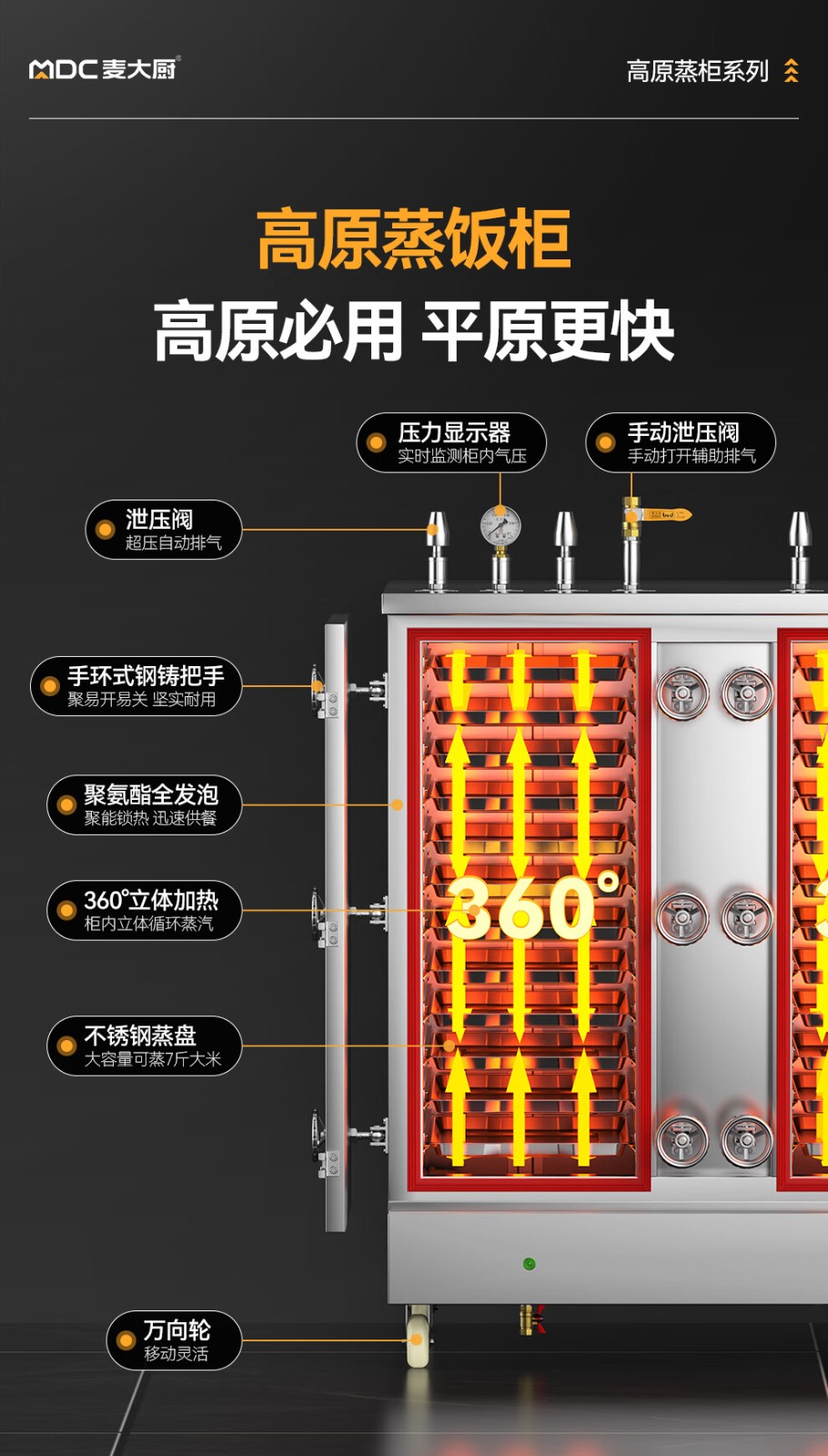 MDC 麦大厨

高原蒸柜系列

高原蒸饭柜

高原必用 平原更快

压力显示器
实时监测柜内气压

手动泄压阀
手动打开辅助排气

泄压阀
超压自动排气

手环式钢铸把手
聚易开易关 坚实耐用

聚氨酯全发泡
聚能锁热 迅速供餐

360°立体加热
柜内立体循环蒸汽

360°

不锈钢蒸盘
大容量可蒸7斤大米

万向轮
移动灵活